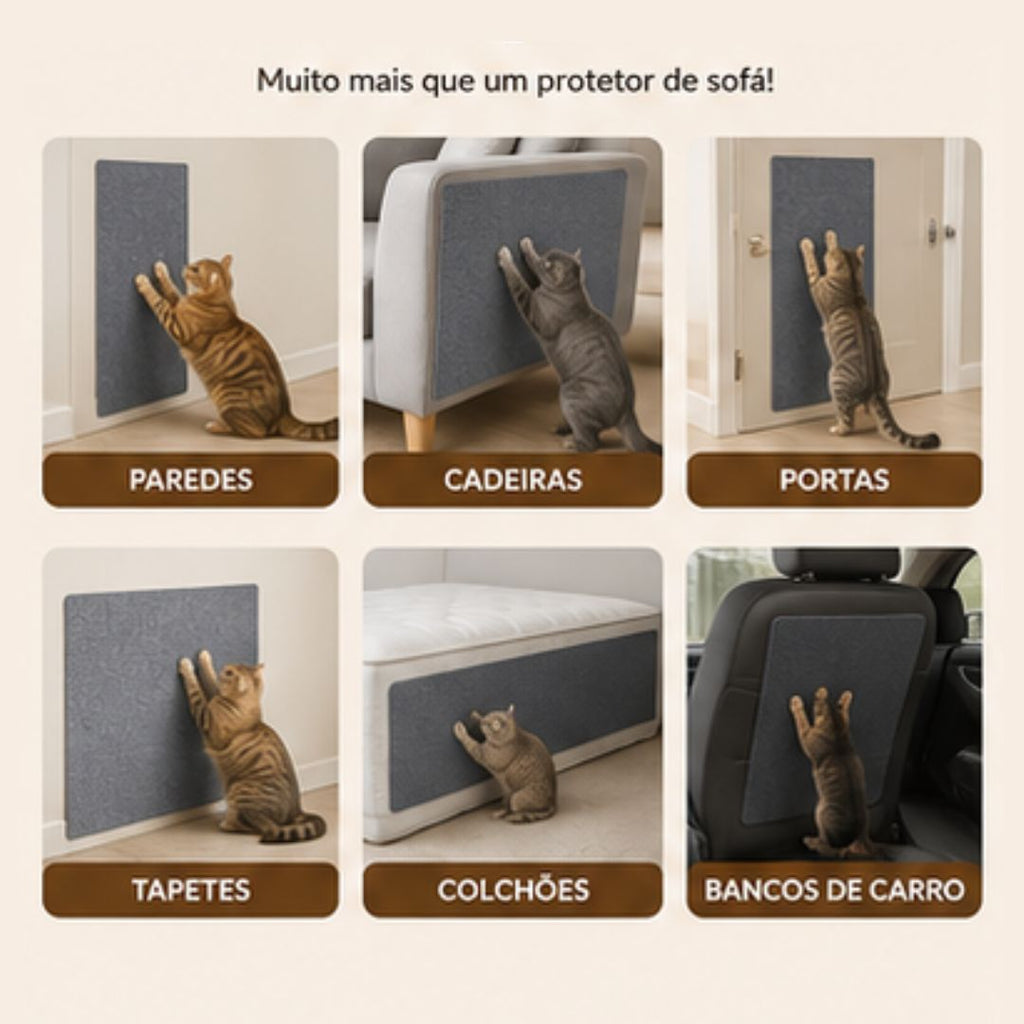 Muito mais que um protetor de sofá!

PAREDES

CADEIRAS

PORTAS

TAPETES

COLCHÕES

BANCOS DE CARRO